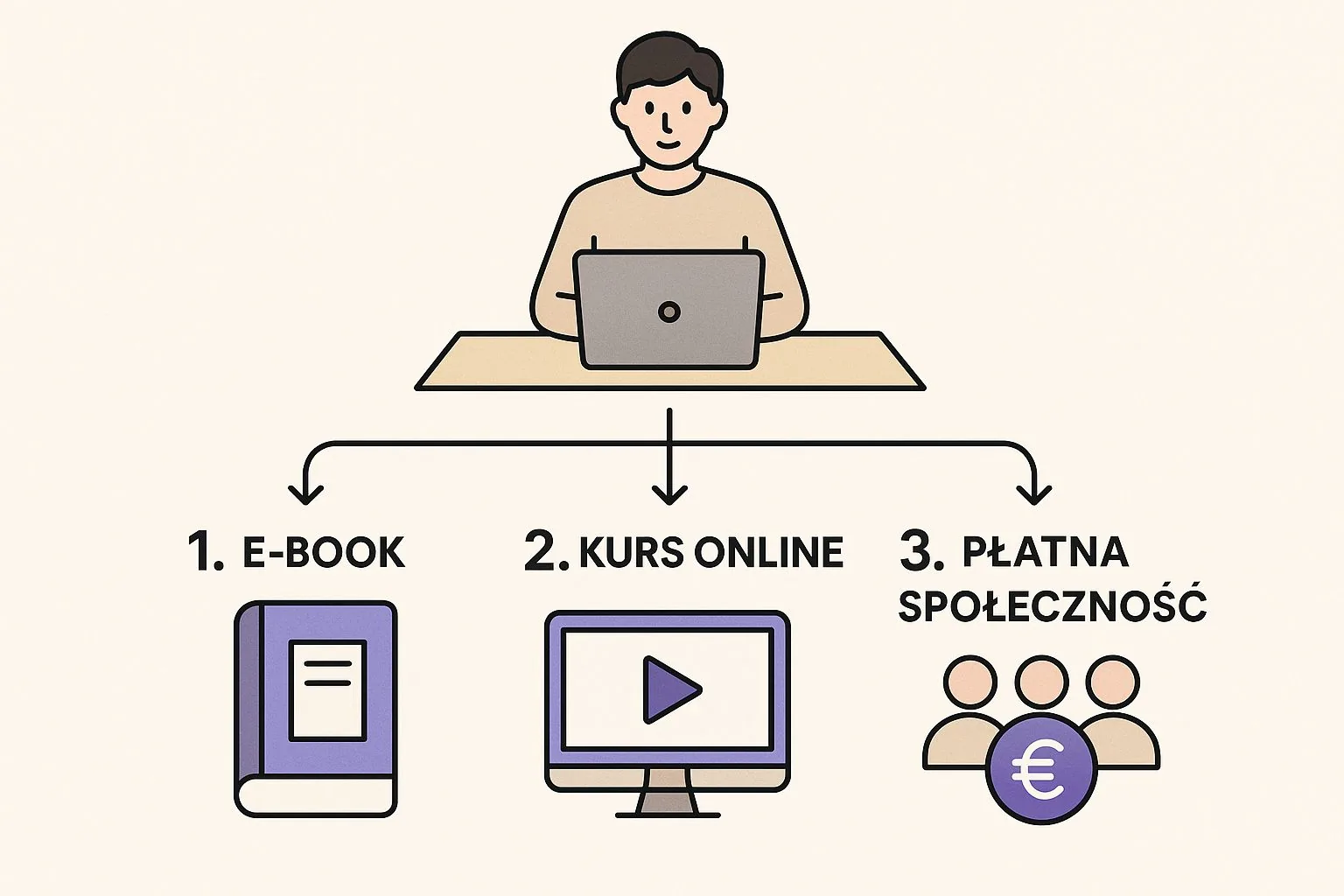 1. E-BOOK

2. KURS ONLINE

3. PŁATNA SPOŁECZNOŚĆ

€